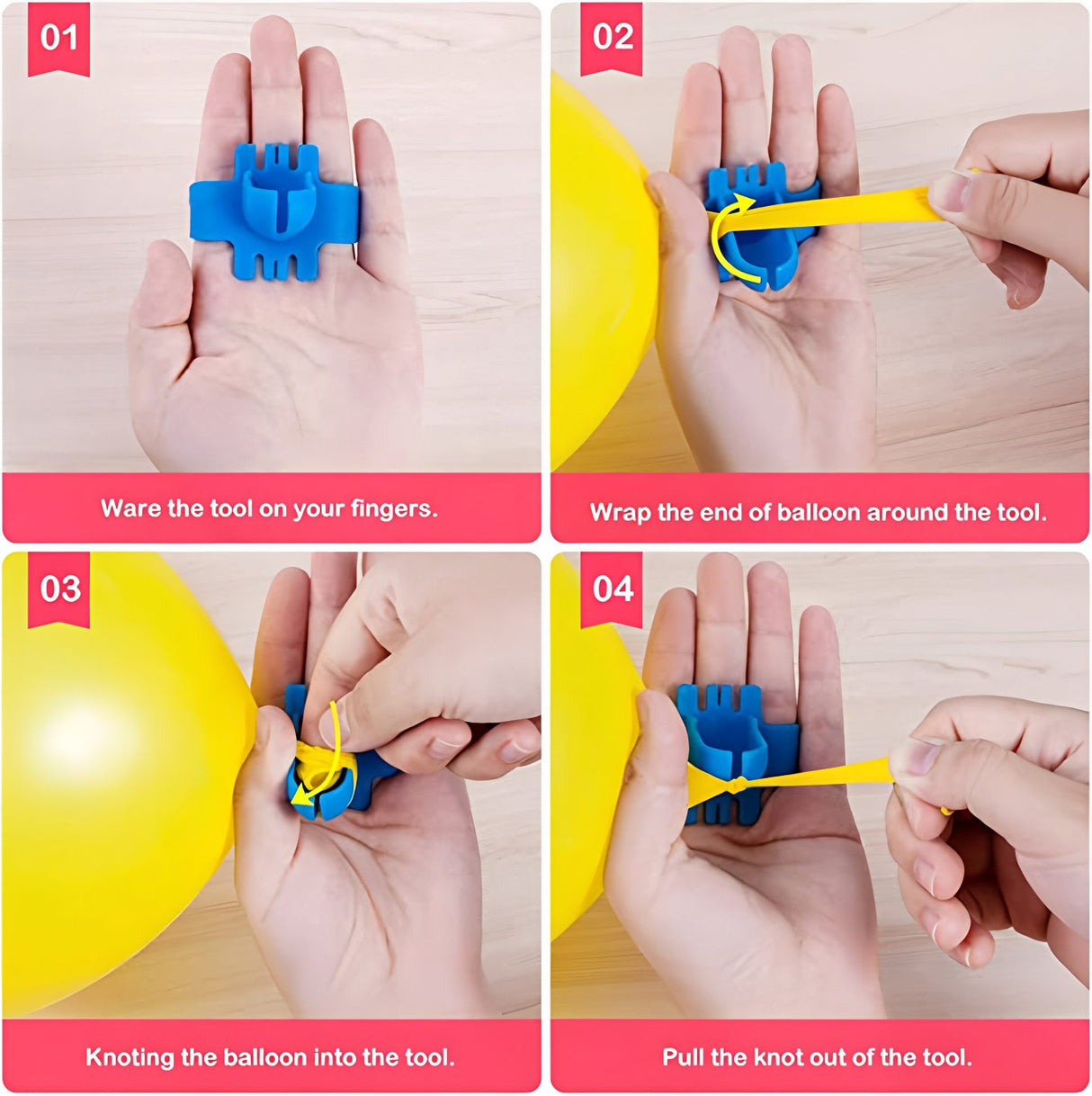 01

Ware the tool on your fingers.

02

Wrap the end of balloon around the tool.

03

Knoting the balloon into the tool.

04

Pull the knot out of the tool.